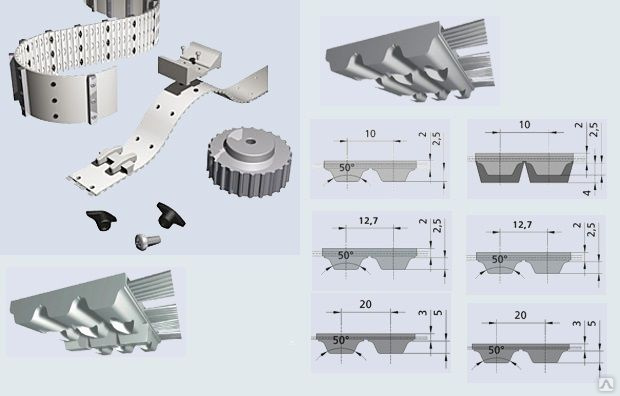 10
2
2,5
50°

10
2
2,5
4

12,7
2
2,5
50°

12,7
2
2,5
50°

20
3
5
50°

20
3
5
50°